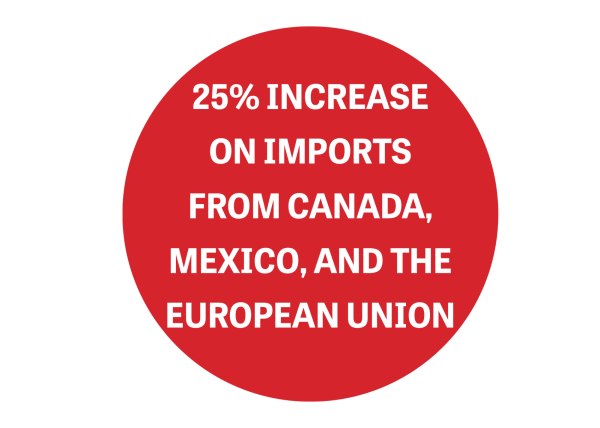 25% INCREASE ON IMPORTS FROM CANADA, MEXICO, AND THE EUROPEAN UNION